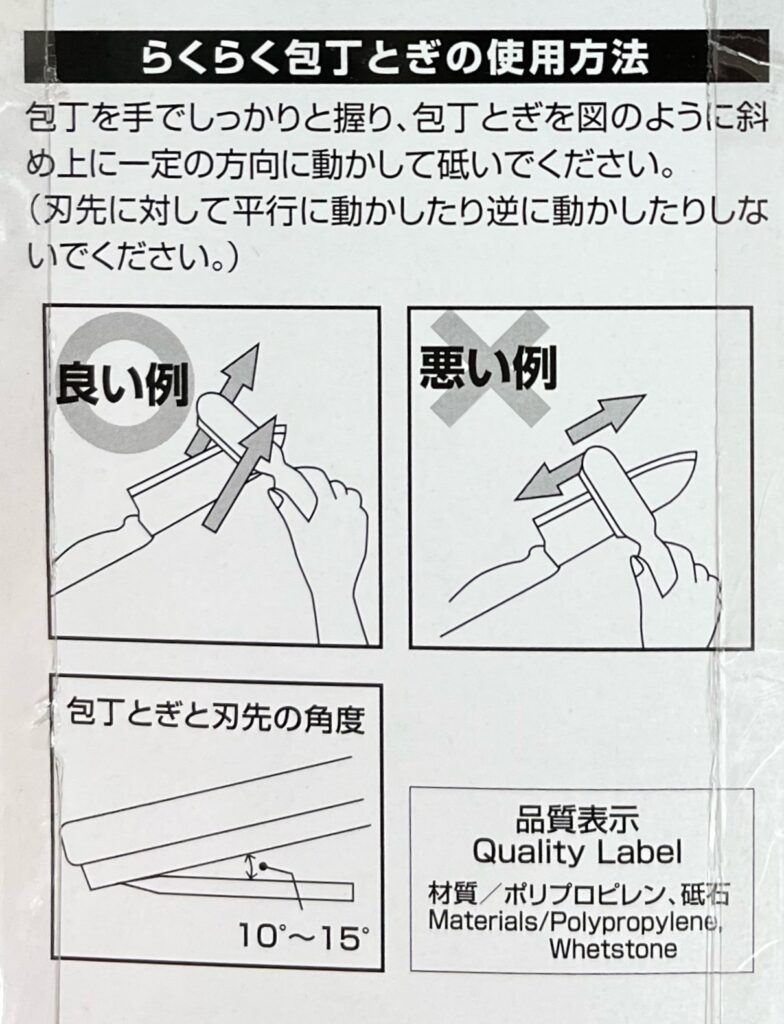 らくらく包丁とぎの使用方法

包丁を手でしっかりと握り、包丁とぎを図のように斜め上に一定の方向に動かして砥いでください。
（刃先に対して平行に動かしたり逆に動かしたりしないでください。）

良い例

悪い例

包丁とぎと刃先の角度

10°～15°

品質表示
Quality Label
材質／ポリプロピレン、砥石
Materials/Polypropylene, Whetstone